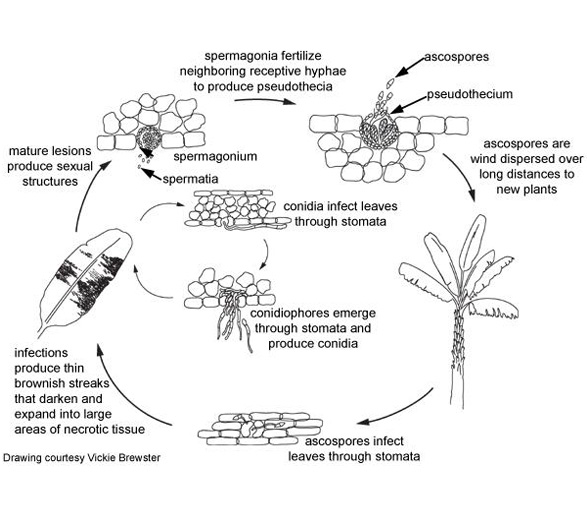 spermagonia fertilize neighboring receptive hyphae to produce pseudothecia

ascospores

pseudothecium

ascospores are wind dispersed over long distances to new plants

mature lesions produce sexual structures

spermagonium

spermatia

conidia infect leaves through stomata

conidiophores emerge through stomata and produce conidia

infections produce thin brownish streaks that darken and expand into large areas of necrotic tissue

ascospores infect leaves through stomata

Drawing courtesy Vickie Brewster